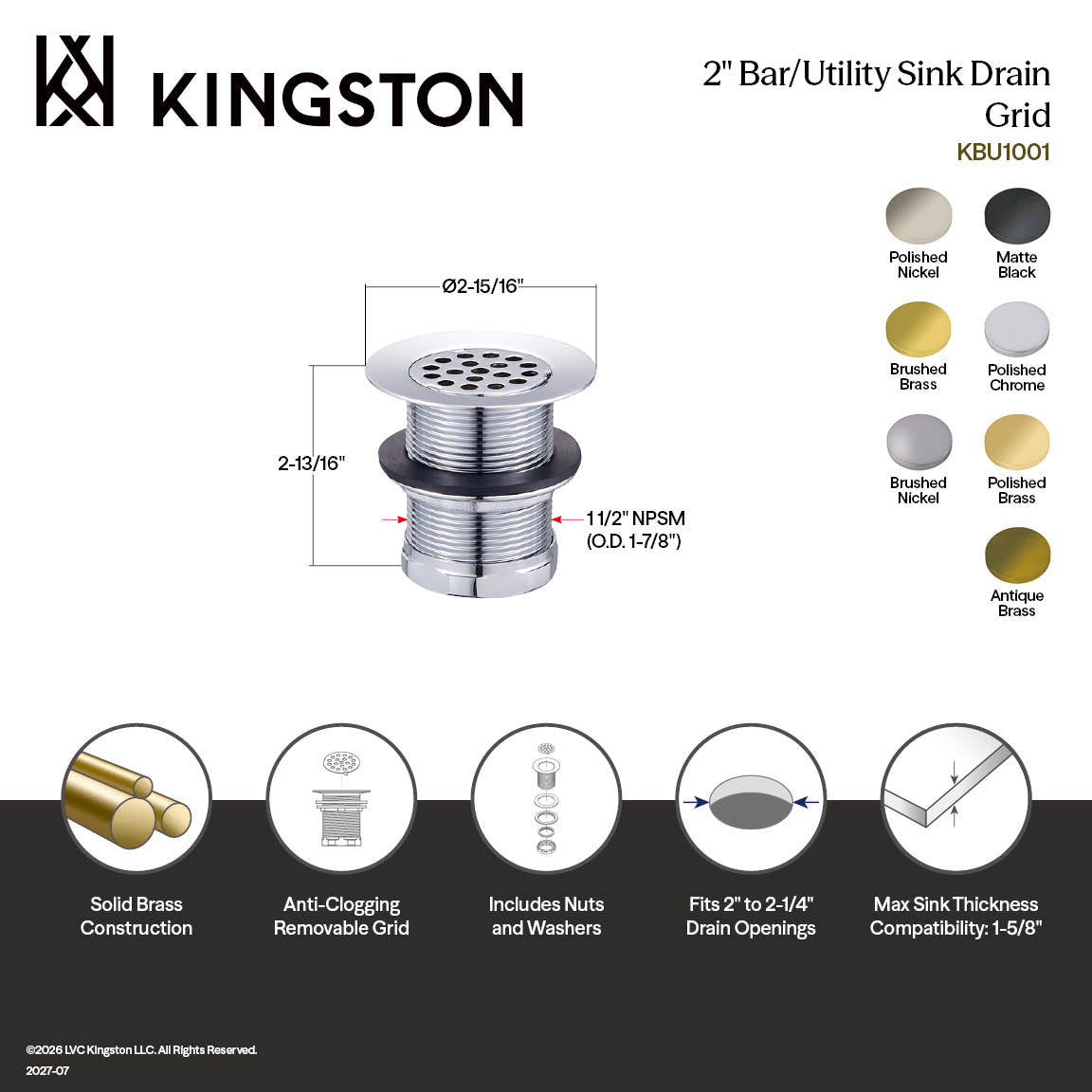 KINGSTON

2" Bar/Utility Sink Drain Grid
KBU1001

Polished Nickel
Matte Black
Brushed Brass
Polished Chrome
Brushed Nickel
Polished Brass
Antique Brass

Ø2-15/16"
2-13/16"
1 1/2" NPSM (O.D. 1-7/8")

Solid Brass Construction
Anti-Clogging Removable Grid
Includes Nuts and Washers
Fits 2" to 2-1/4" Drain Openings
Max Sink Thickness Compatibility: 1-5/8"

©2026 LVC Kingston LLC. All Rights Reserved.
2027-07